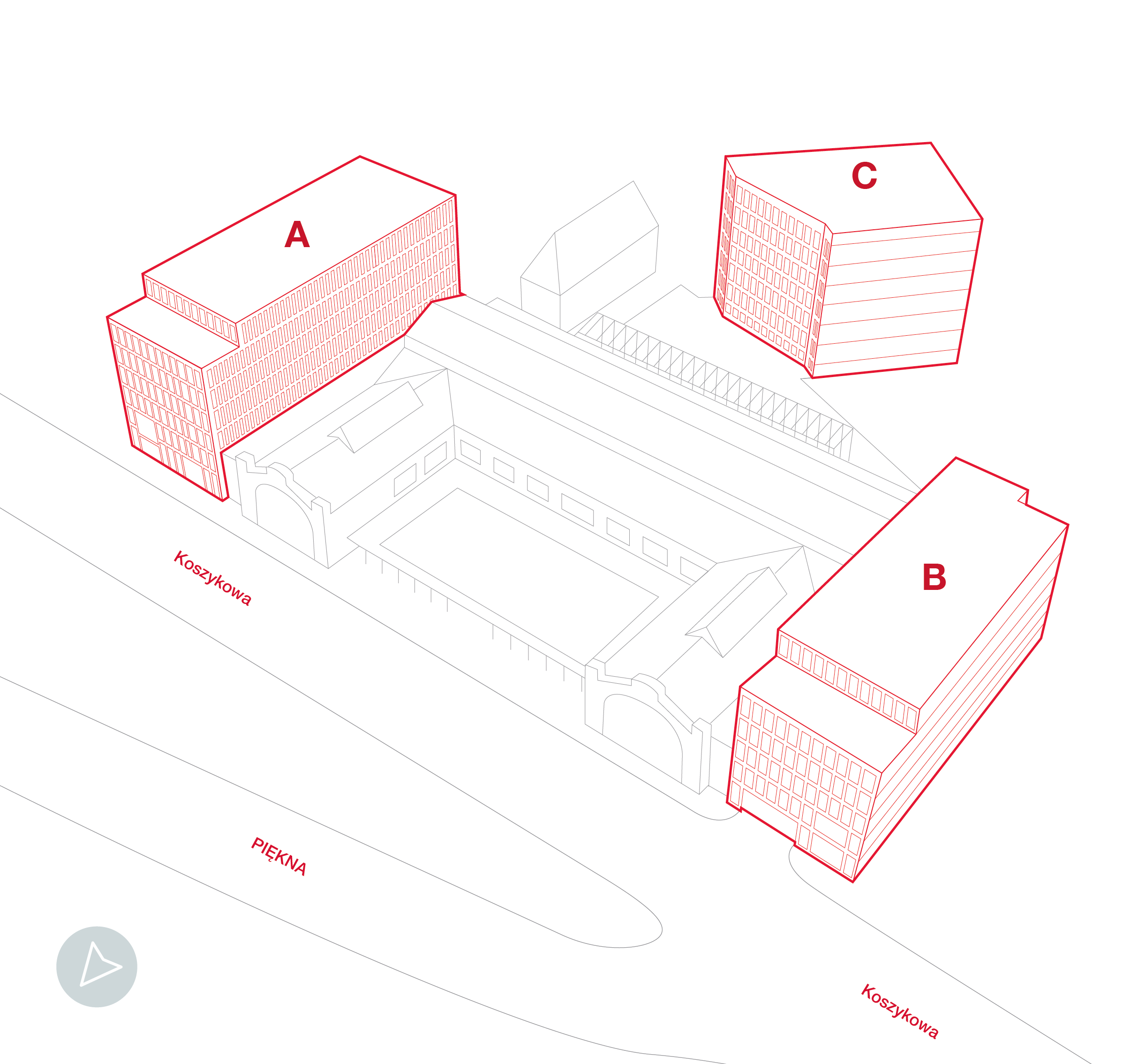 A

C

B

Koszykowa

PIĘKNA

Koszykowa